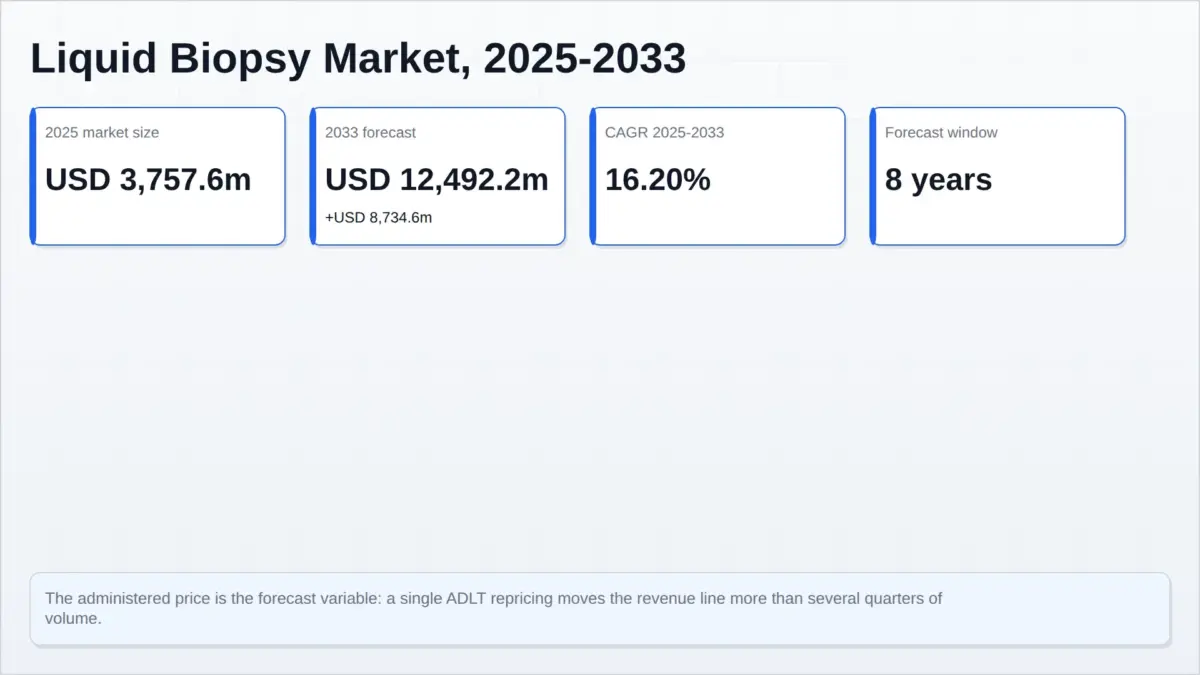 Liquid Biopsy Market, 2025-2033

2025 market size

USD 3,757.6m

2033 forecast

USD 12,492.2m

+USD 8,734.6m

CAGR 2025-2033

16.20%

Forecast window

8 years

The administered price is the forecast variable: a single ADLT repricing moves the revenue line more than several quarters of volume.