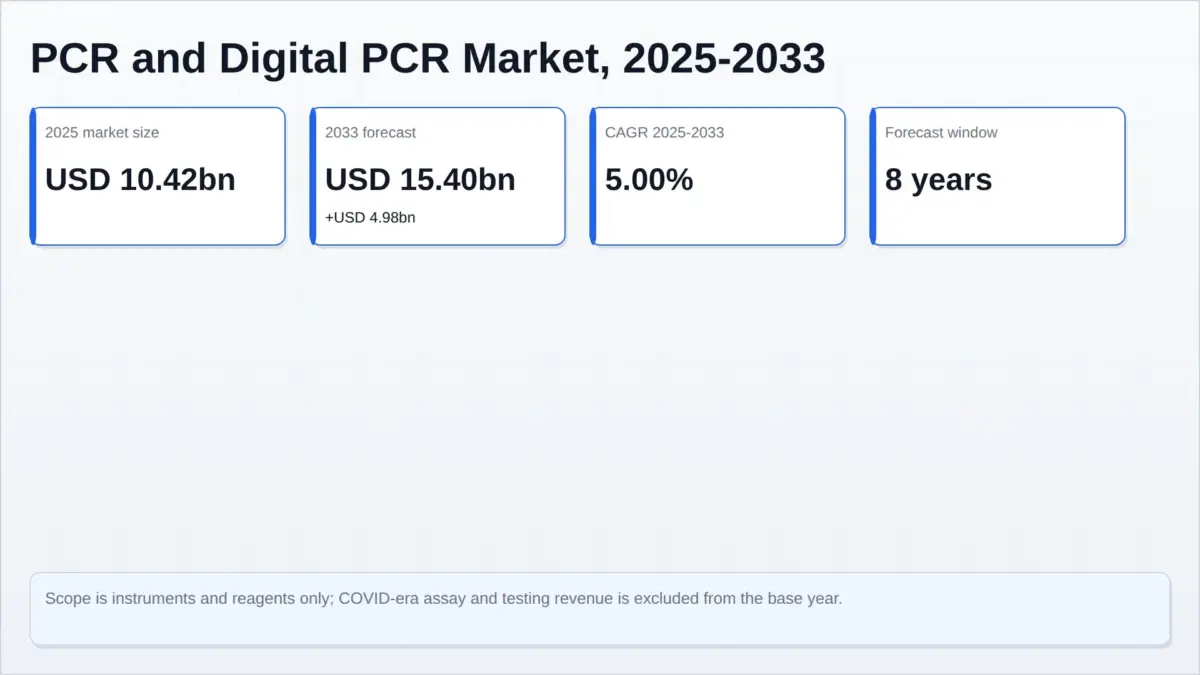 PCR and Digital PCR Market, 2025-2033

2025 market size
USD 10.42bn

2033 forecast
USD 15.40bn
+USD 4.98bn

CAGR 2025-2033
5.00%

Forecast window
8 years

Scope is instruments and reagents only; COVID-era assay and testing revenue is excluded from the base year.